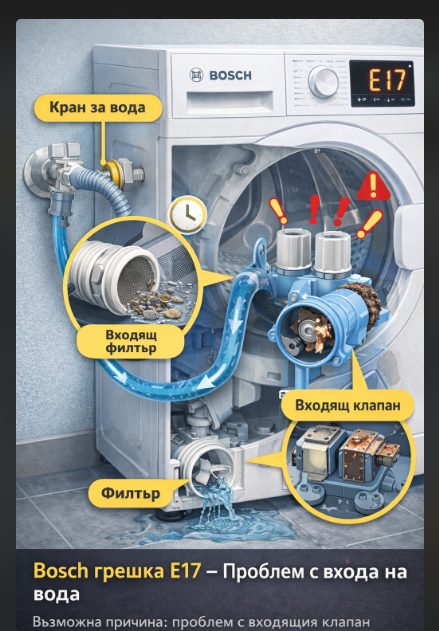 BOSCH

E17

Кран за вода

Входящ филтър

Входящ клапан

Филтър

Bosch грешка E17 – Проблем с входа на вода

Възможна причина: проблем с входящия клапан